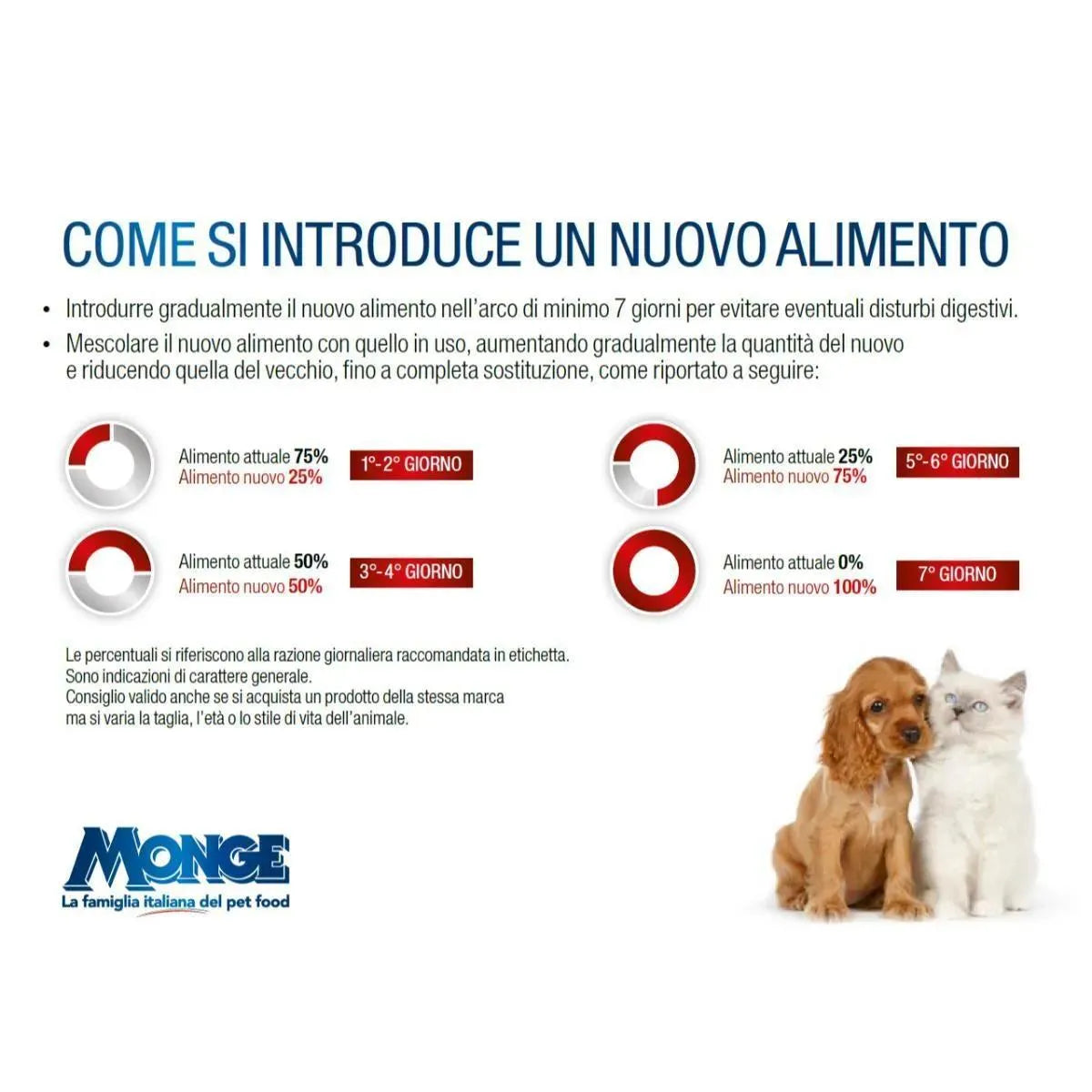 COME SI INTRODUCE UN NUOVO ALIMENTO

• Introdurre gradualmente il nuovo alimento nell'arco di minimo 7 giorni per evitare eventuali disturbi digestivi.

• Mescolare il nuovo alimento con quello in uso, aumentando gradualmente la quantità del nuovo e riducendo quella del vecchio, fino a completa sostituzione, come riportato a seguire:

Alimento attuale 75%
Alimento nuovo 25%
1°-2° GIORNO

Alimento attuale 50%
Alimento nuovo 50%
3°-4° GIORNO

Alimento attuale 25%
Alimento nuovo 75%
5°-6° GIORNO

Alimento attuale 0%
Alimento nuovo 100%
7° GIORNO

Le percentuali si riferiscono alla razione giornaliera raccomandata in etichetta.
Sono indicazioni di carattere generale.
Consiglio valido anche se si acquista un prodotto della stessa marca ma si varia la taglia, l'età o lo stile di vita dell'animale.

MONGE
La famiglia italiana del pet food