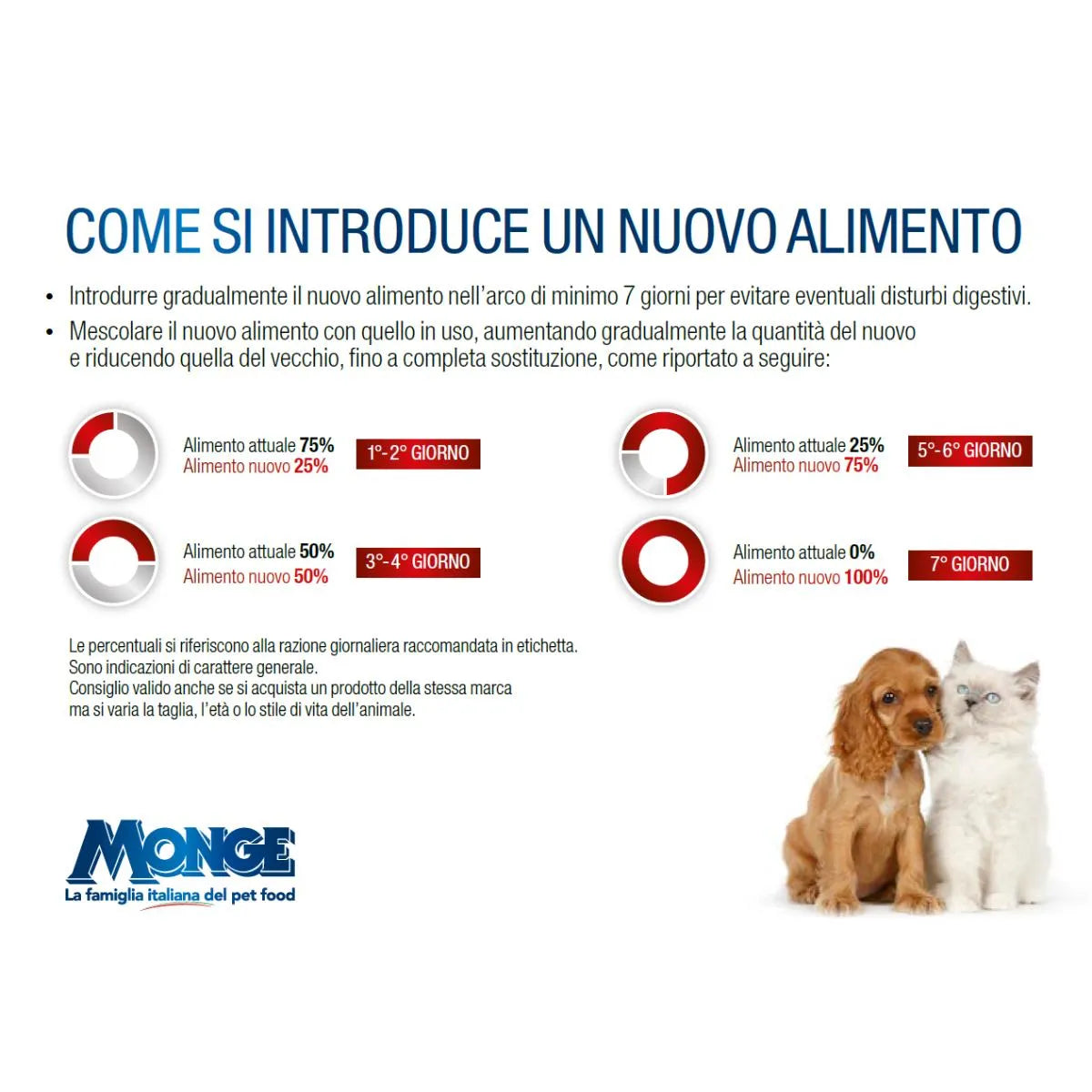 COME SI INTRODUCE UN NUOVO ALIMENTO

• Introdurre gradualmente il nuovo alimento nell'arco di minimo 7 giorni per evitare eventuali disturbi digestivi.

• Mescolare il nuovo alimento con quello in uso, aumentando gradualmente la quantità del nuovo e riducendo quella del vecchio, fino a completa sostituzione, come riportato a seguire:

Alimento attuale 75%
Alimento nuovo 25%
1°-2° GIORNO

Alimento attuale 50%
Alimento nuovo 50%
3°-4° GIORNO

Alimento attuale 25%
Alimento nuovo 75%
5°-6° GIORNO

Alimento attuale 0%
Alimento nuovo 100%
7° GIORNO

Le percentuali si riferiscono alla razione giornaliera raccomandata in etichetta.
Sono indicazioni di carattere generale.
Consiglio valido anche se si acquista un prodotto della stessa marca ma si varia la taglia, l'età o lo stile di vita dell'animale.

MONGE
La famiglia italiana del pet food